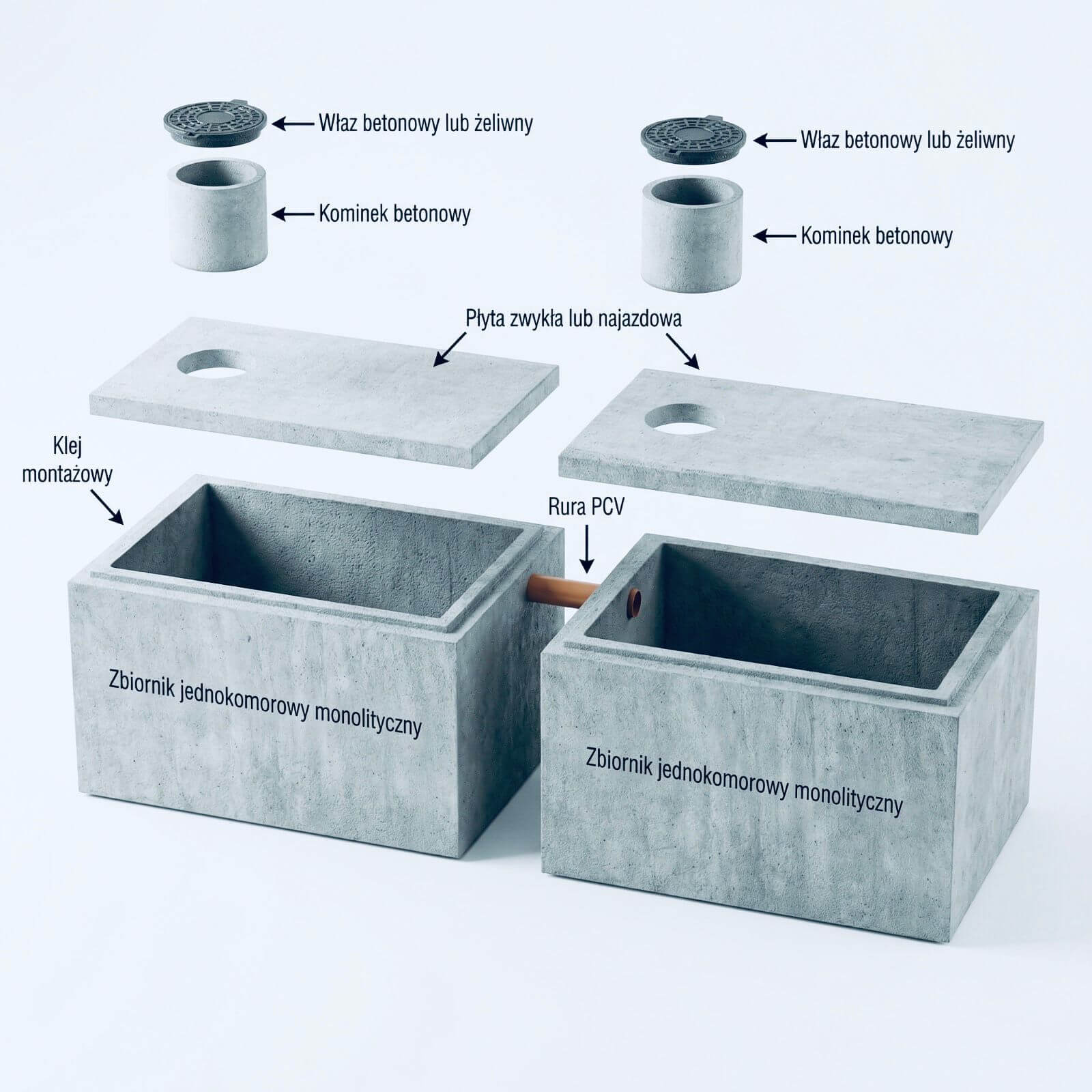 Właz betonowy lub żeliwny

Kominek betonowy

Właz betonowy lub żeliwny

Kominek betonowy

Płyta zwykła lub najazdowa

Klej montażowy

Rura PCV

Zbiornik jednokomorowy monolityczny

Zbiornik jednokomorowy monolityczny